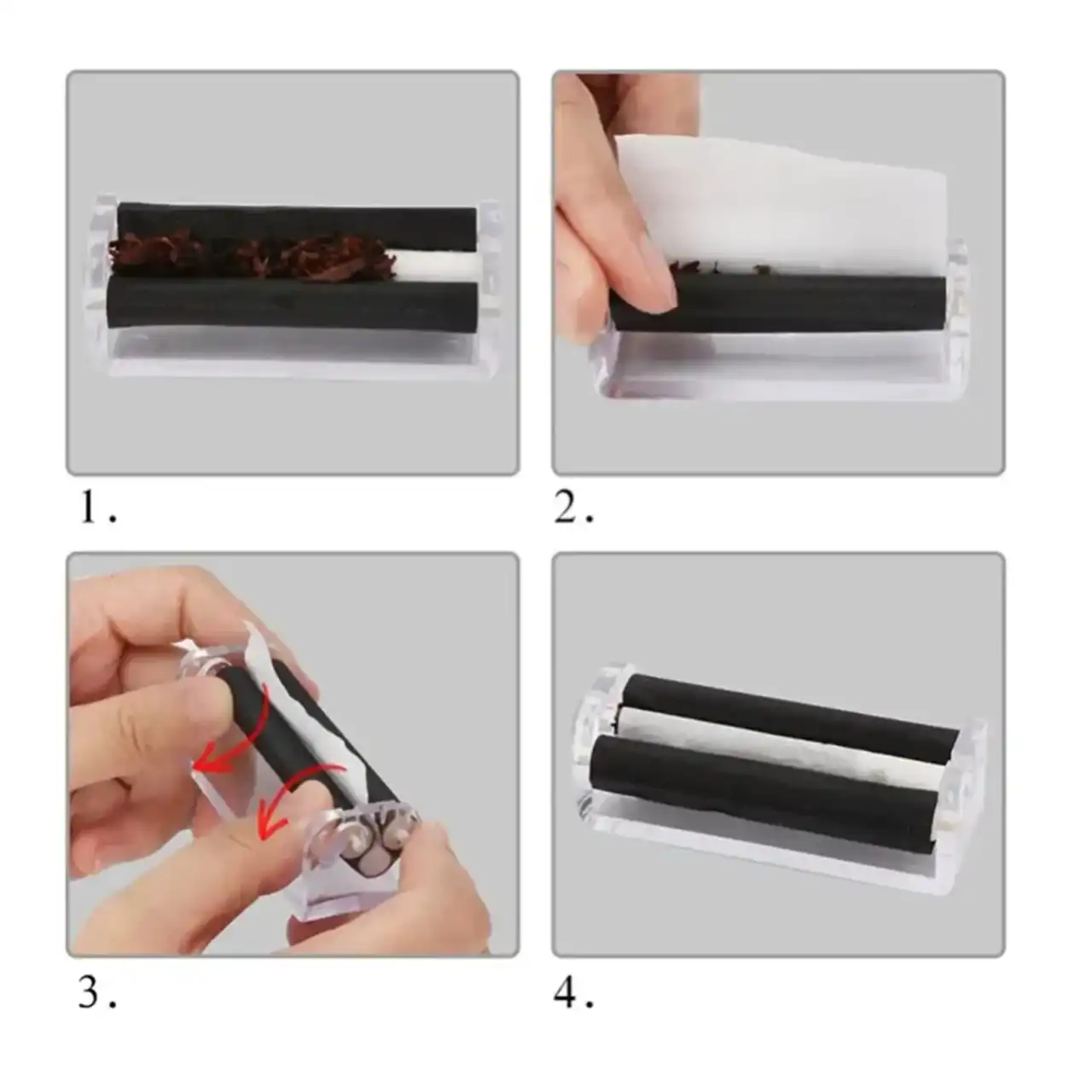 1.

2.

3.

4.